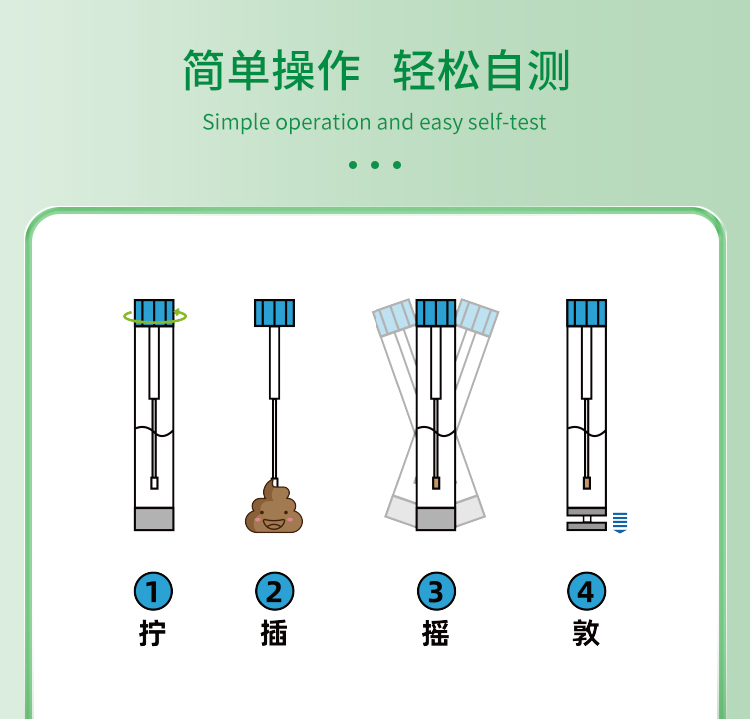 简单操作 轻松自测

Simple operation and easy self-test

1
拧

2
插

3
摇

4
敦